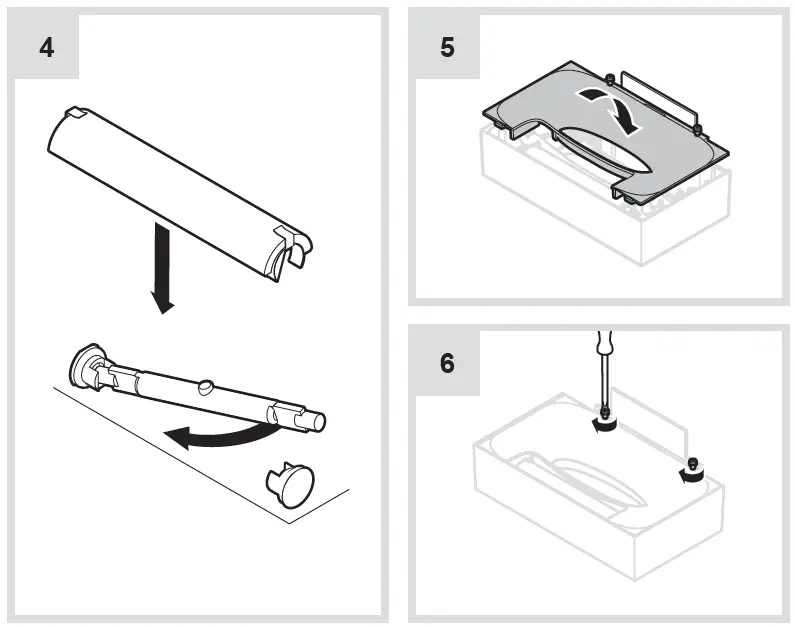 4

5

6