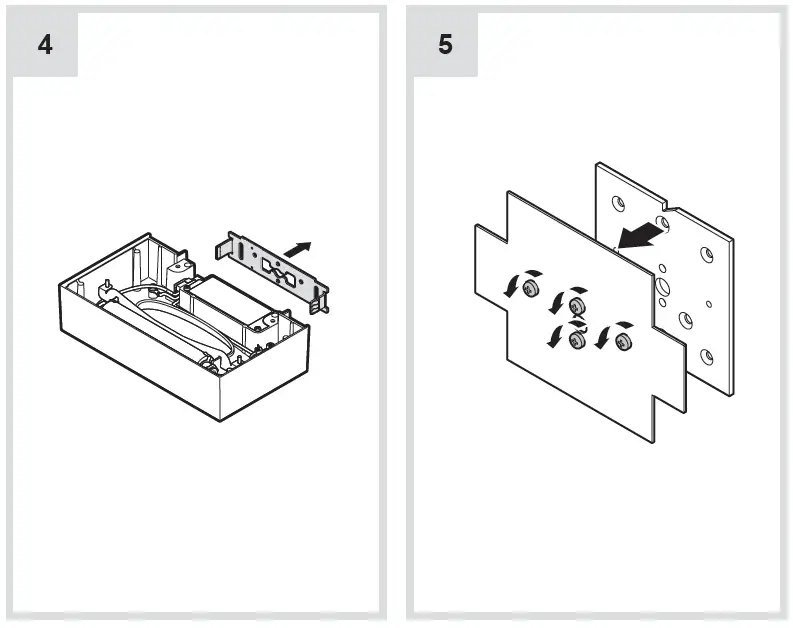 4

5