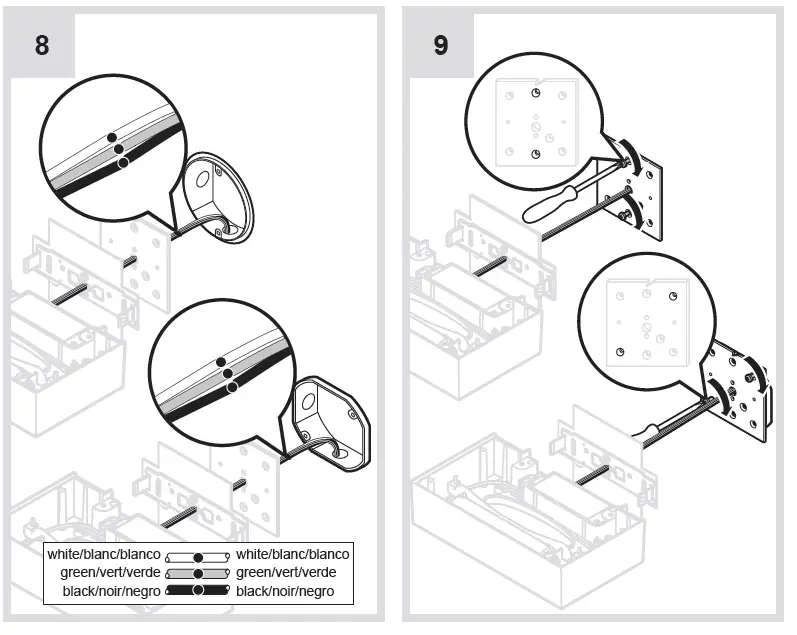 8

white/blanc/blanco white/blanc/blanco
green/vert/verde green/vert/verde
black/noir/negro black/noir/negro

9