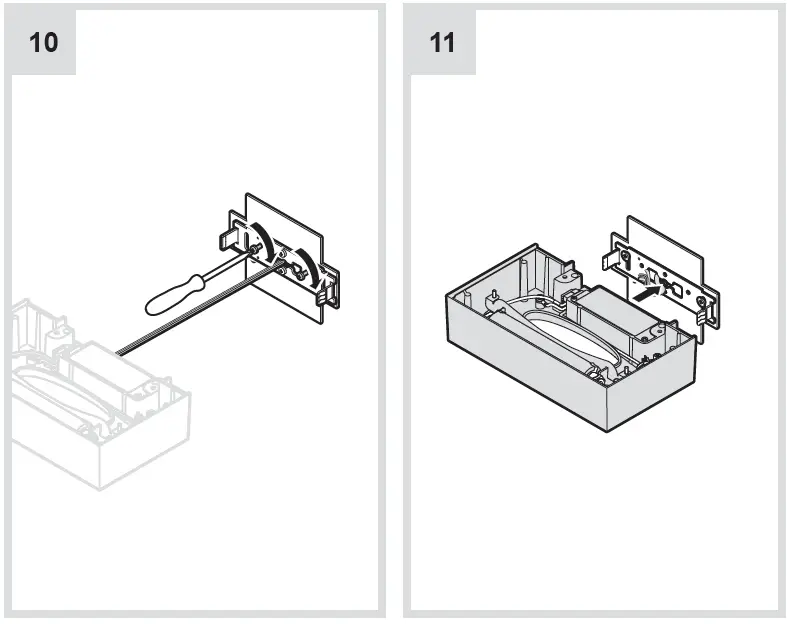 10

11