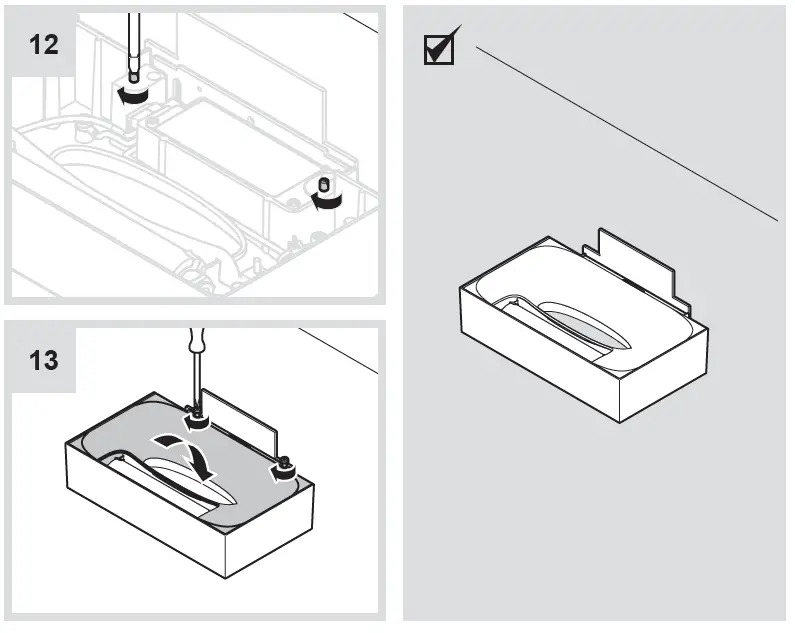 12

13