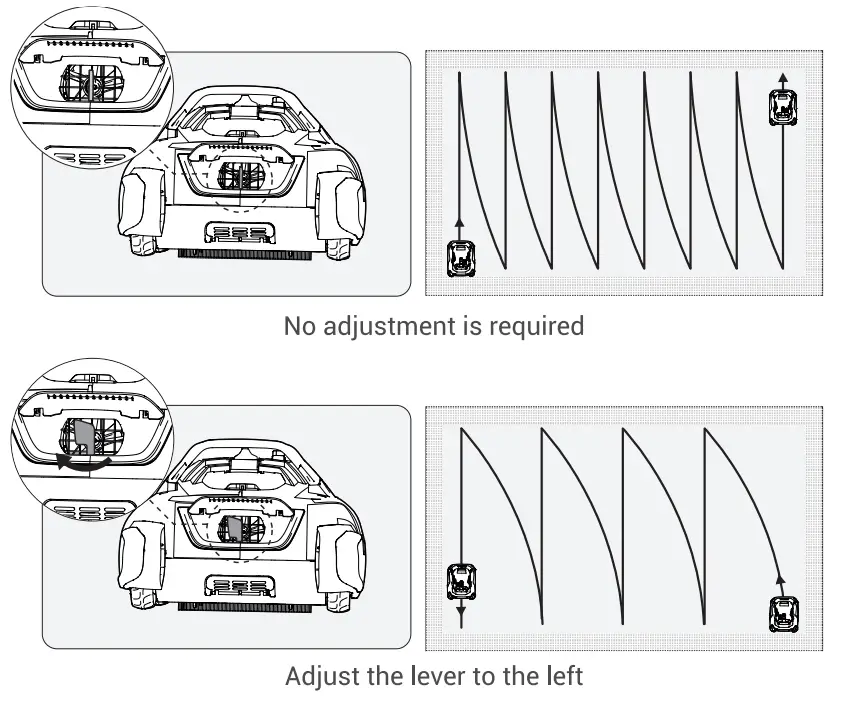 No adjustment is required

Adjust the lever to the left