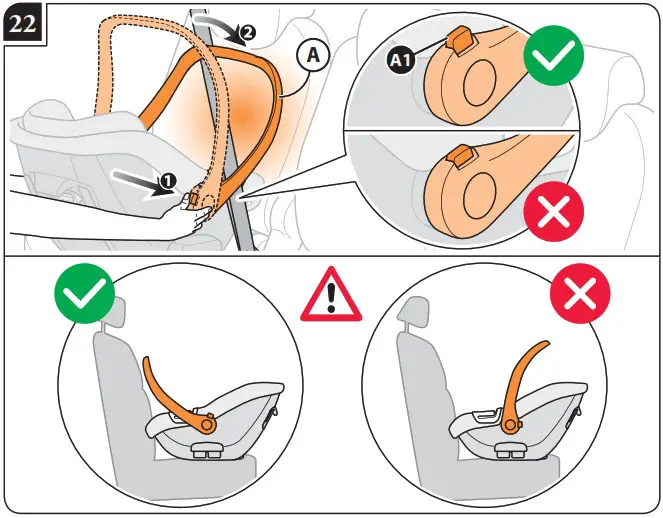 22
2
A
A1
1