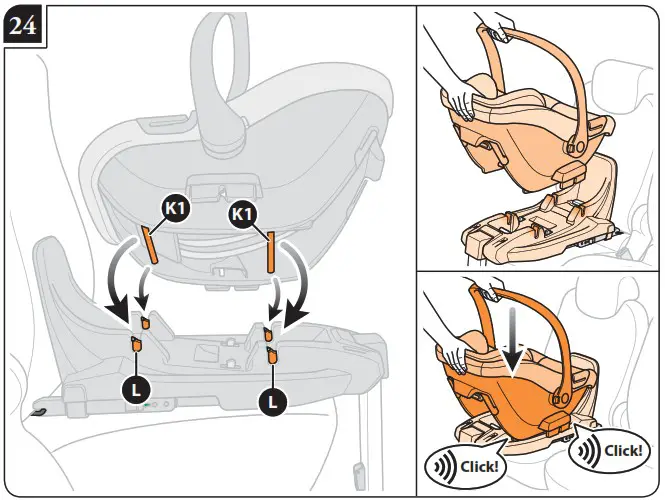 24

K1

K1

L

L

Click!

Click!