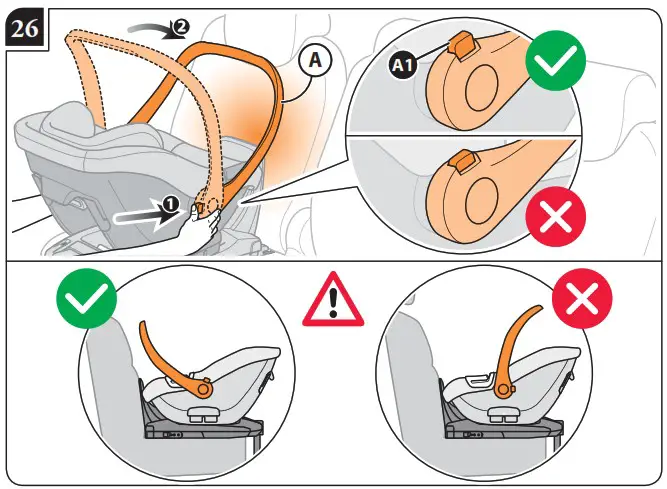 26

2

A

A1

1