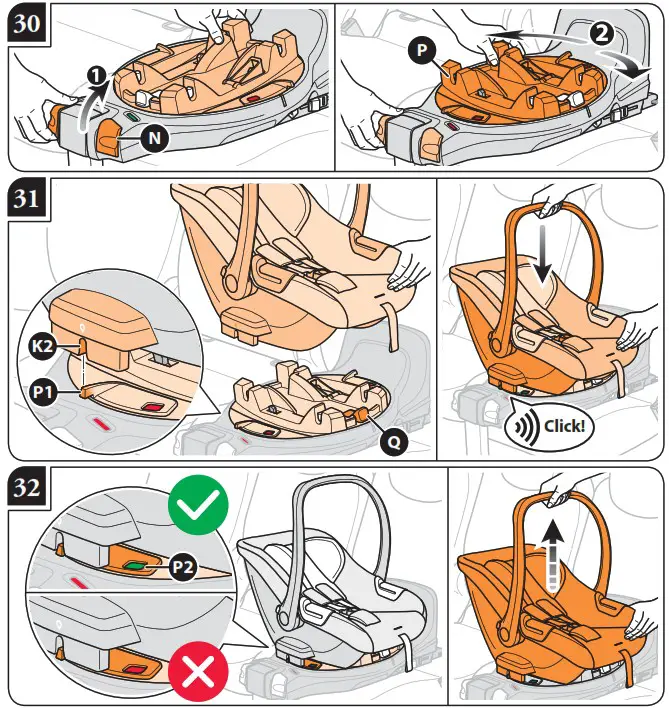 30
1
N
P
2
31
K2
P1
Q
Click!
32
P2