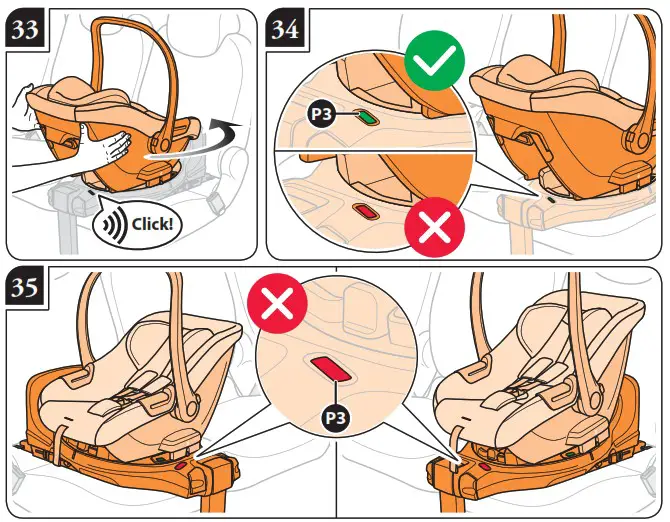 33

Click!

34

P3

35

P3