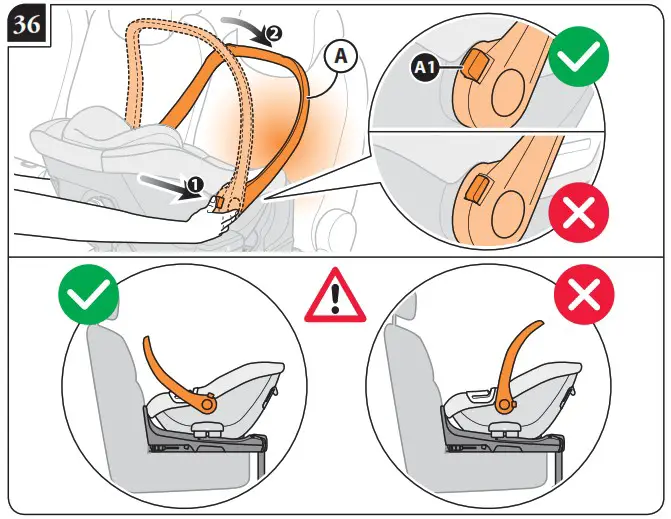 36

2

A

1

A1