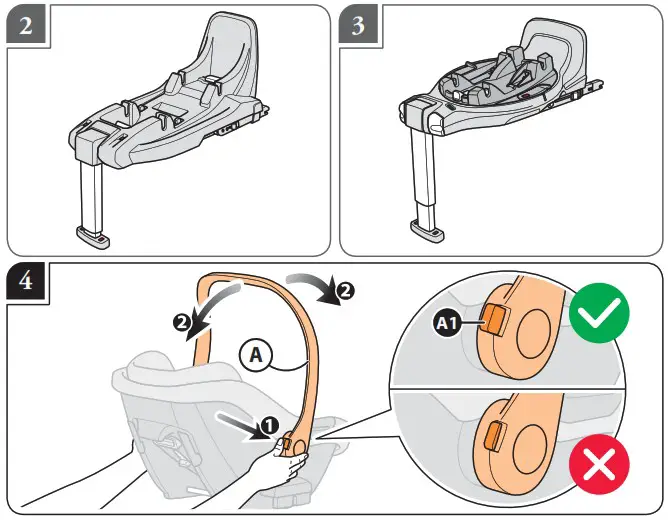 2

3

4

2

2

A

1

A1