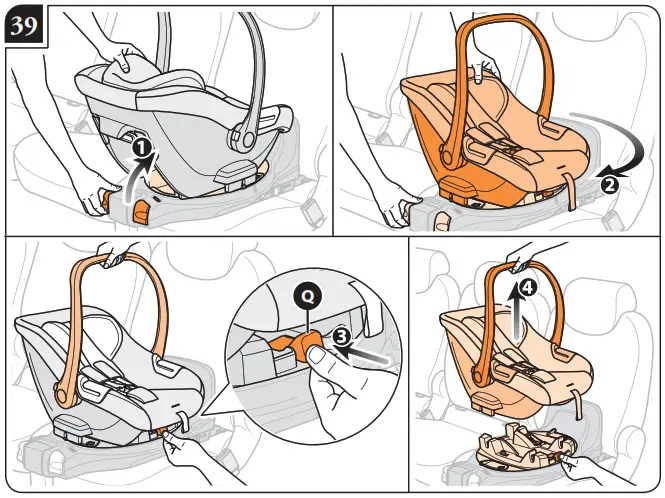 39
1
2
Q
3
4