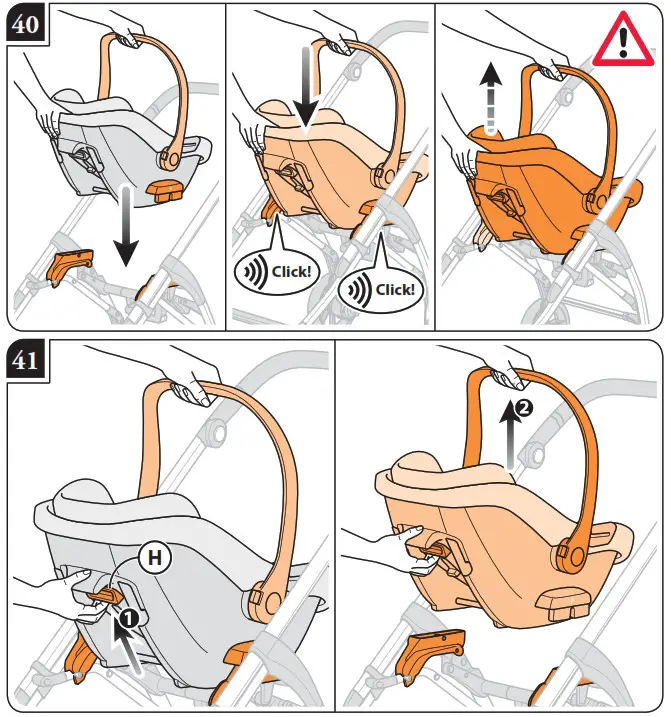 40

Click!

Click!

!

41

H

1

2