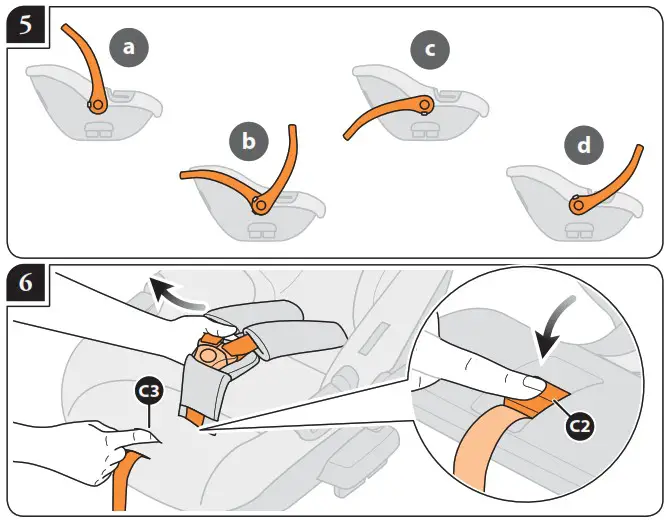 5
a
b
c
d

6
C3
C2