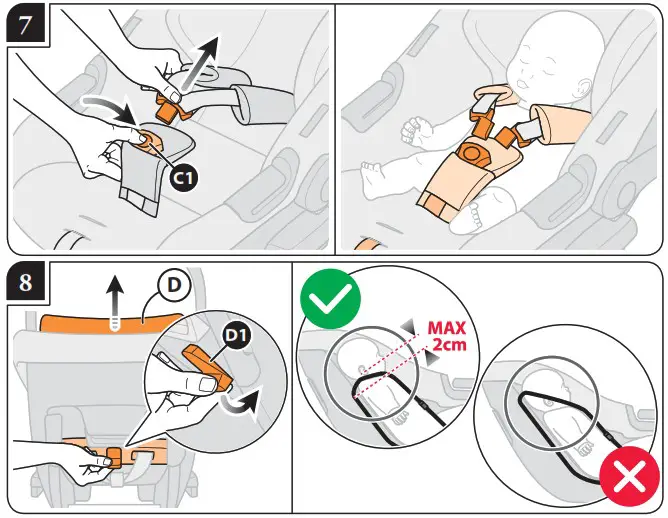 7

C1

8

D

D1

MAX
2cm