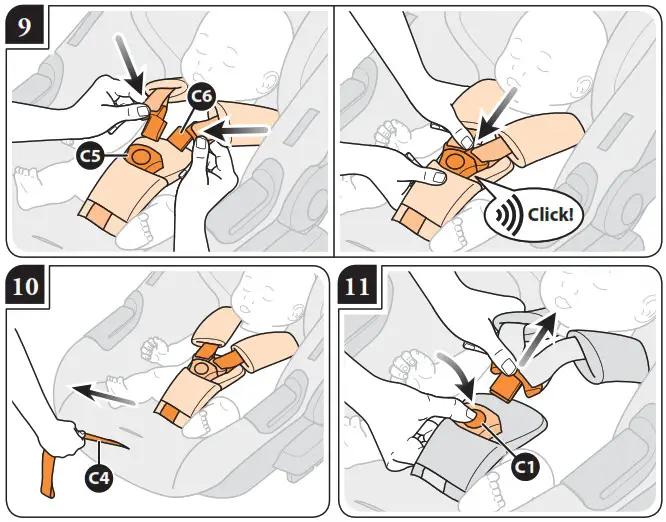 9

C6

C5

Click!

10

C4

11

C1