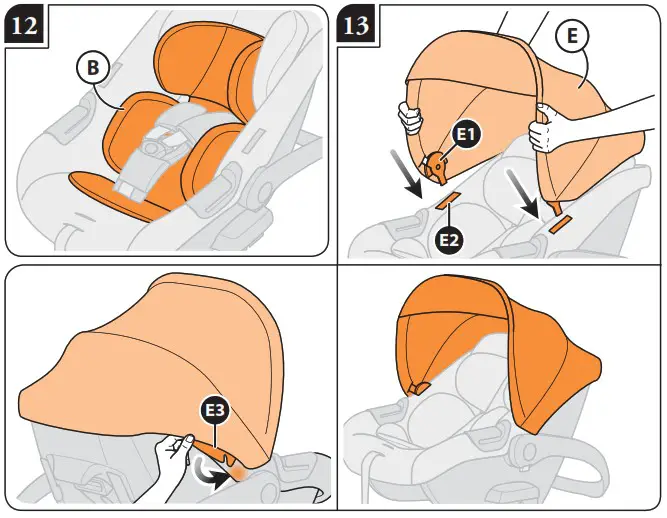 12

B

13

E

E1

E2

E3