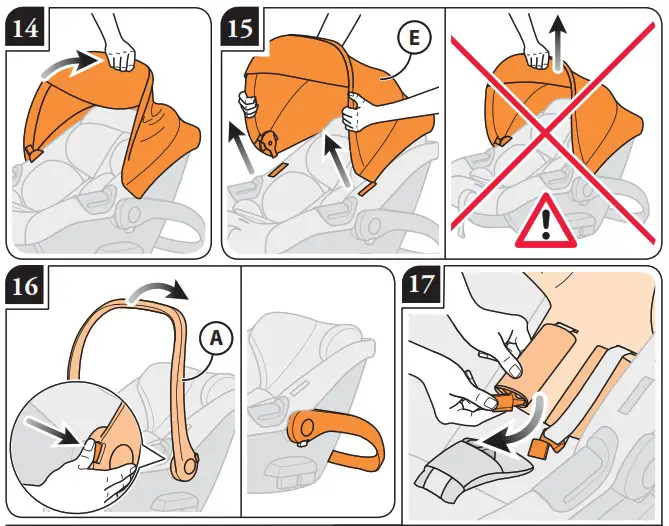 14

15

E

16

A

17