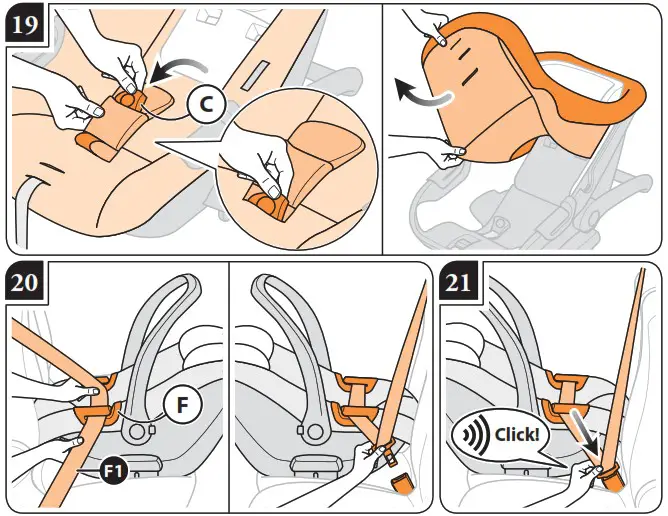 19

C

20

F

F1

21

Click!