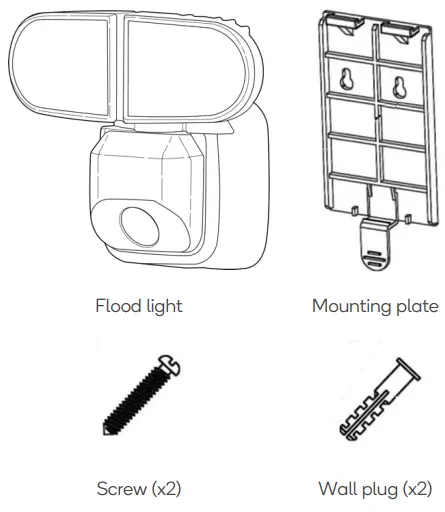 Flood light

Mounting plate

Screw (x2)

Wall plug (x2)