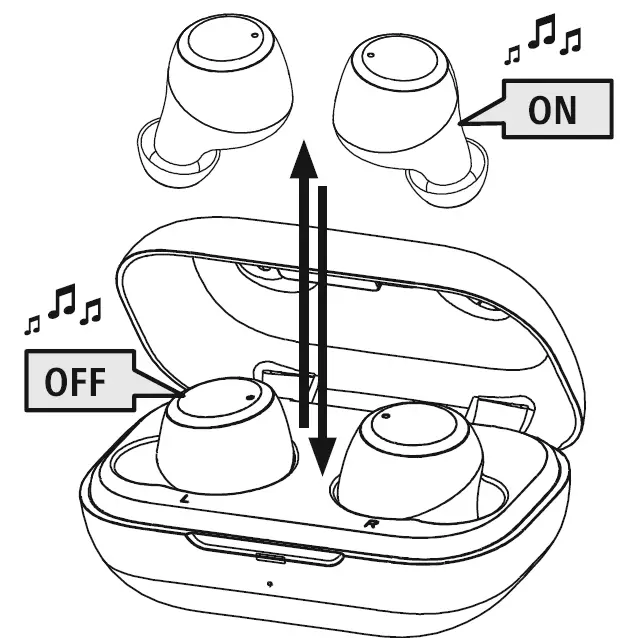 ON

OFF

L

R