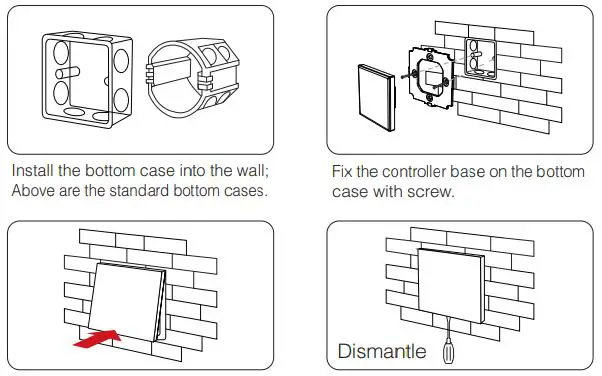 Install the bottom case into the wall;
Above are the standard bottom cases.

Fix the controller base on the bottom case with screw.

Dismantle