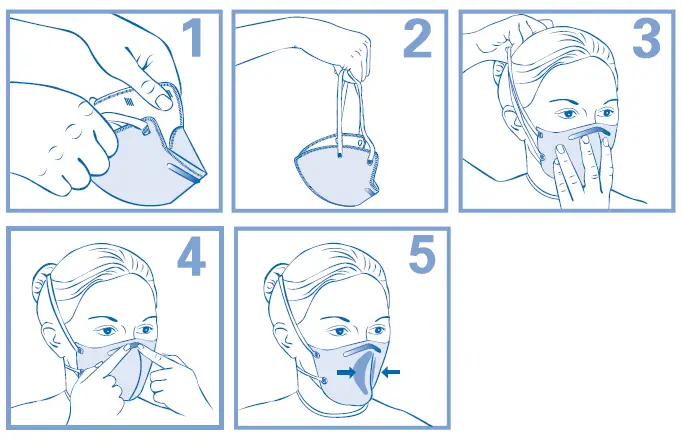 1
2
3
4
5