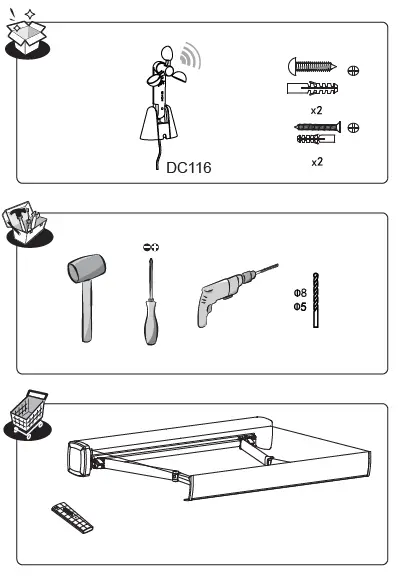 DC116

x2

x2

Φ8
Φ5