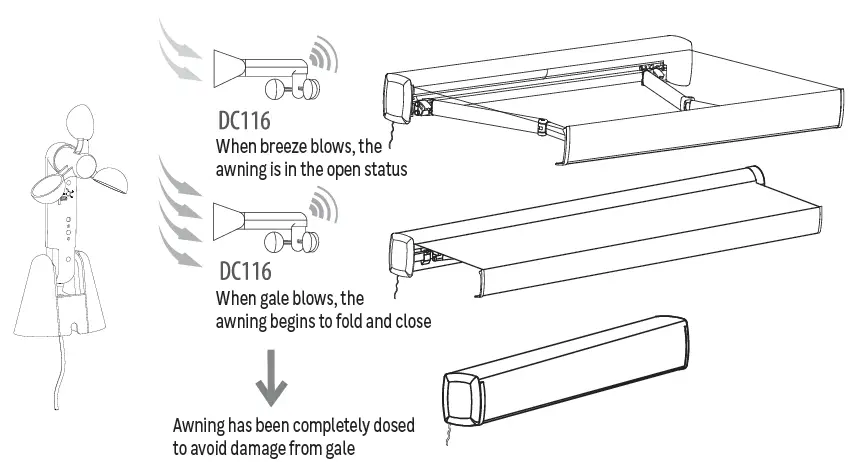 DC116
When breeze blows, the awning is in the open status

DC116
When gale blows, the awning begins to fold and close

Awning has been completely dosed to avoid damage from gale