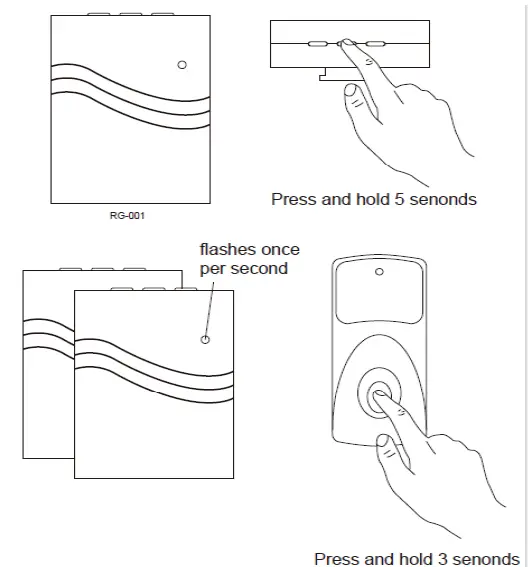 RG-001

Press and hold 5 senonds

flashes once per second

Press and hold 3 senonds