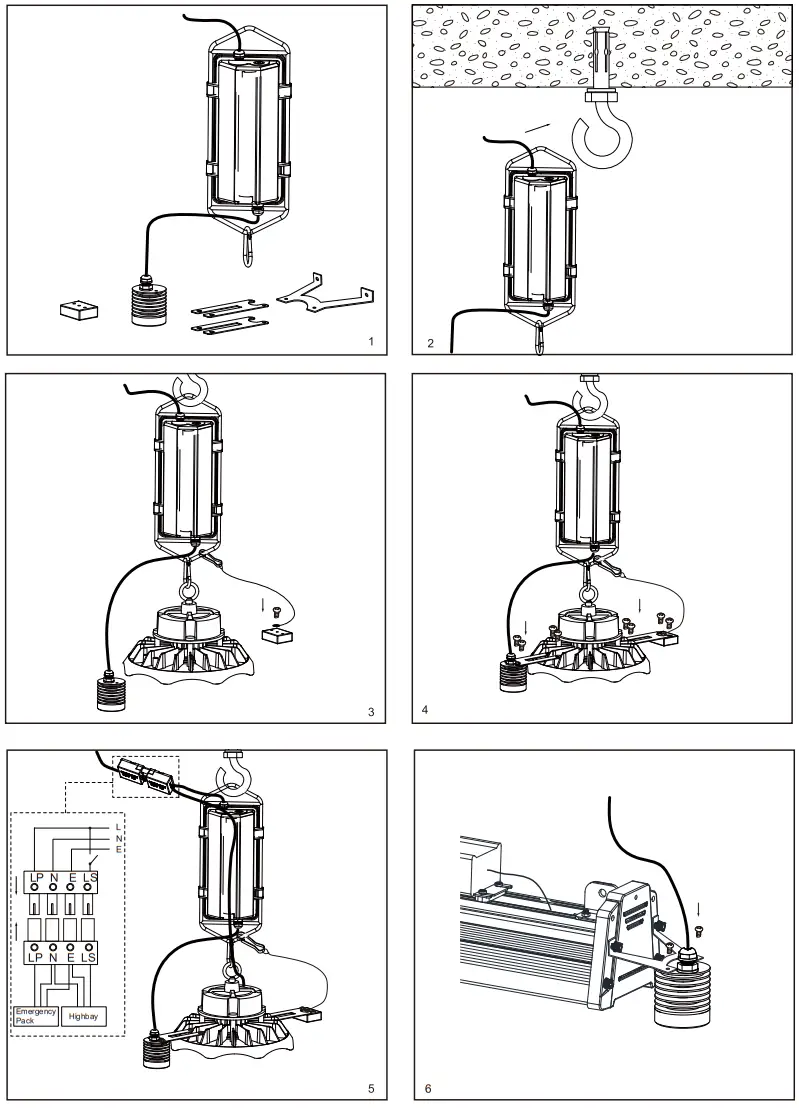 1

2

3

4

L
N
E

LP N E LS

LP N E LS

Emergency Pack

Highbay

5

6