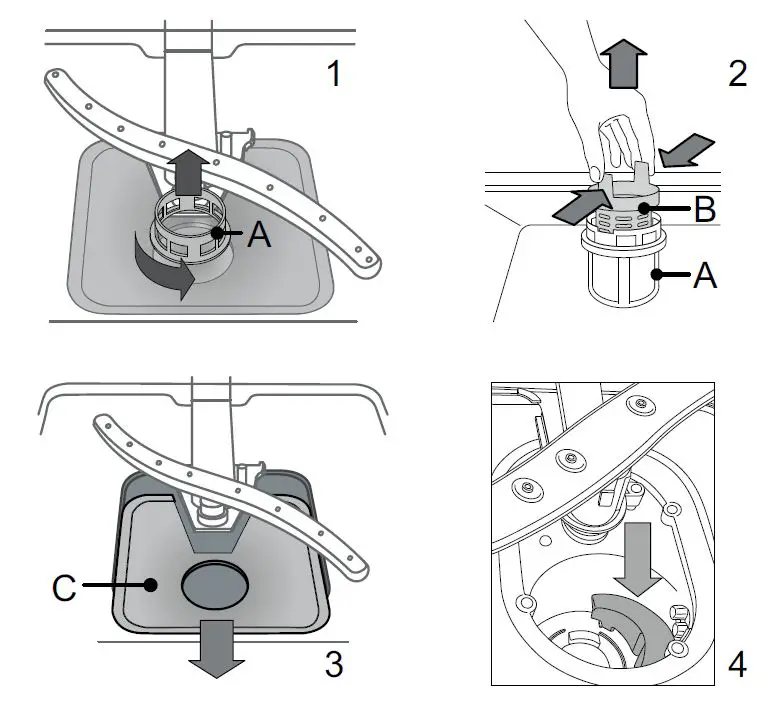 1
A
2
B
A
C
3
4