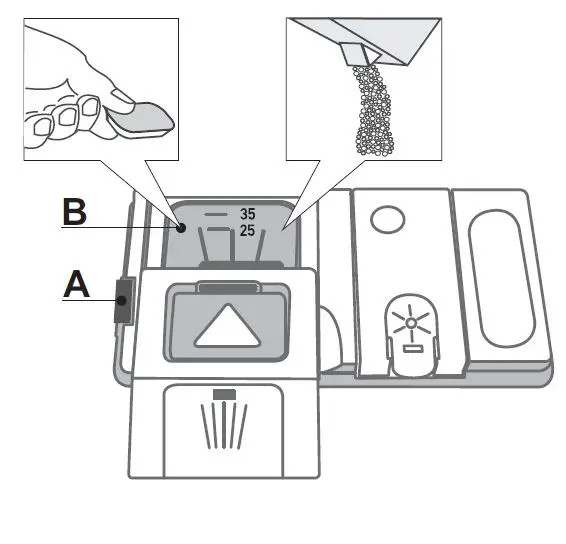 B
35
25
A