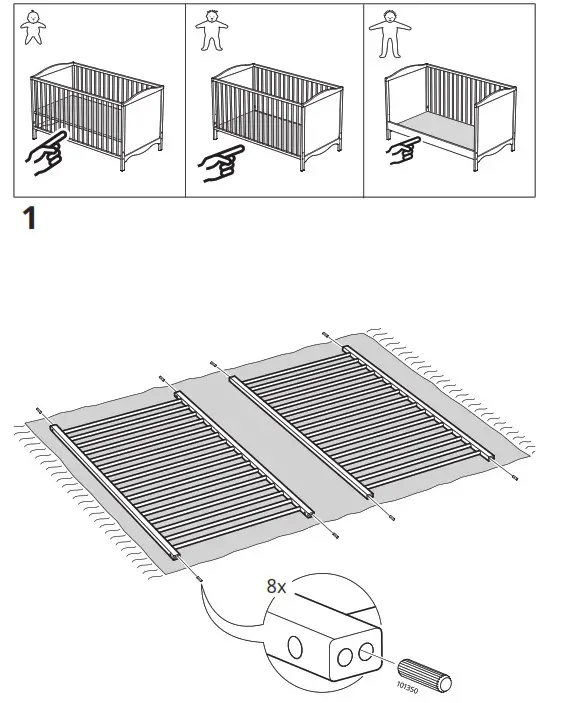 1

8x

101350