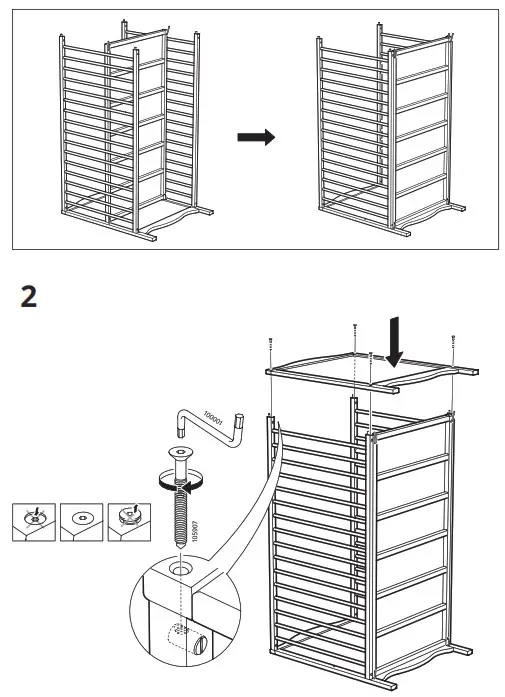 2

100001

105907