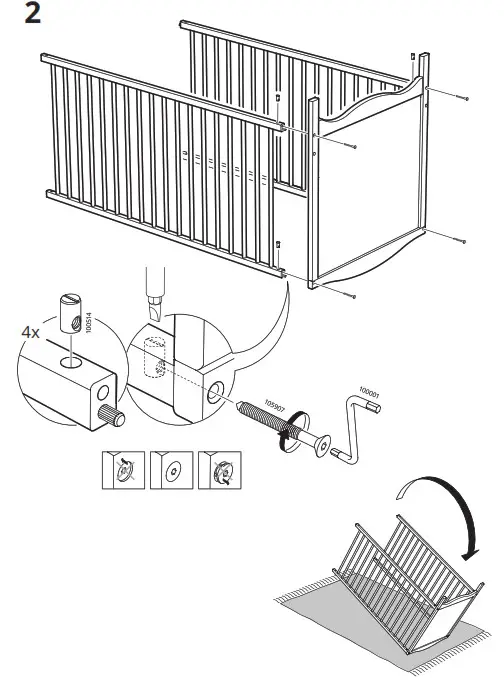 2

4x

100514

105907

100001