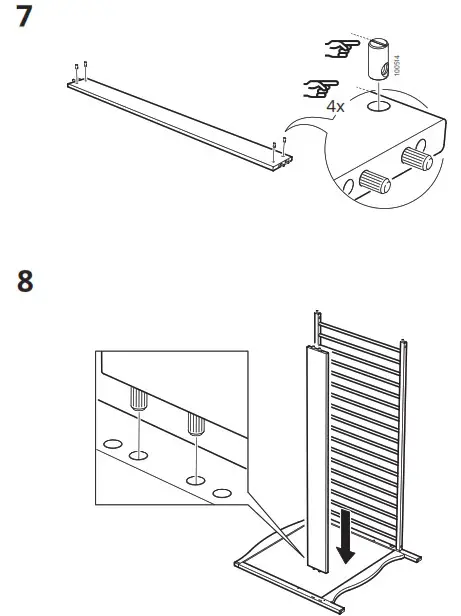 7

100514

4x

8