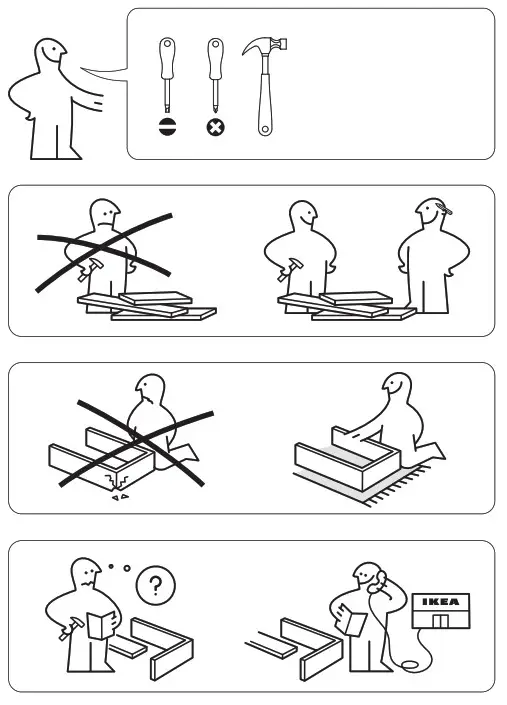 ?

IKEA