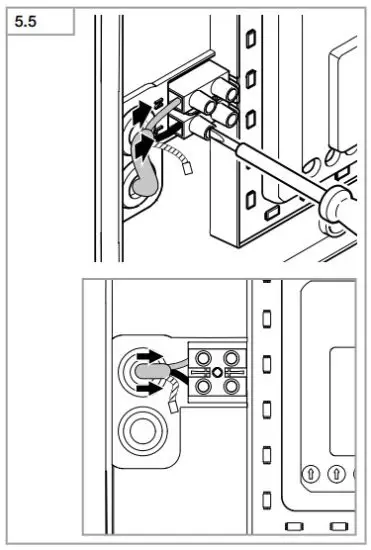 5.5