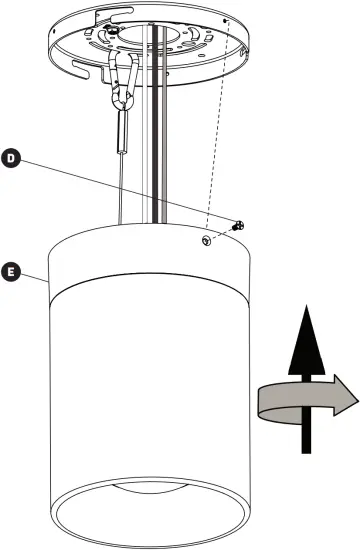 D

E