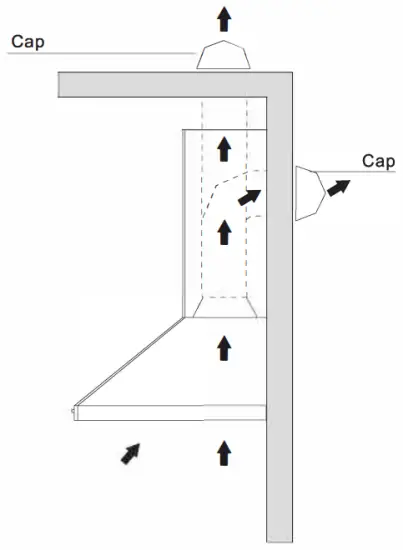 Cap

Cap