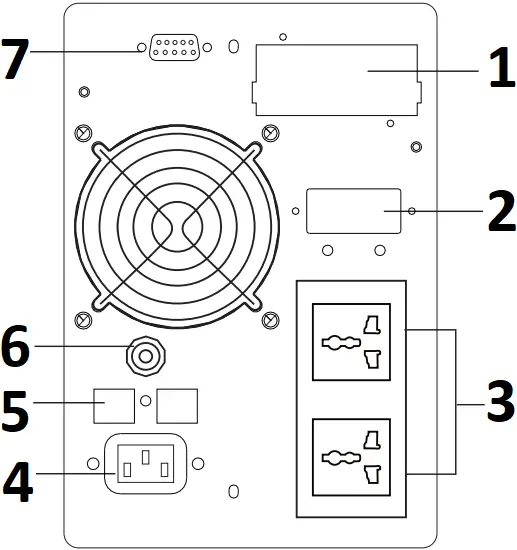 7
1
2
6
5
3
4