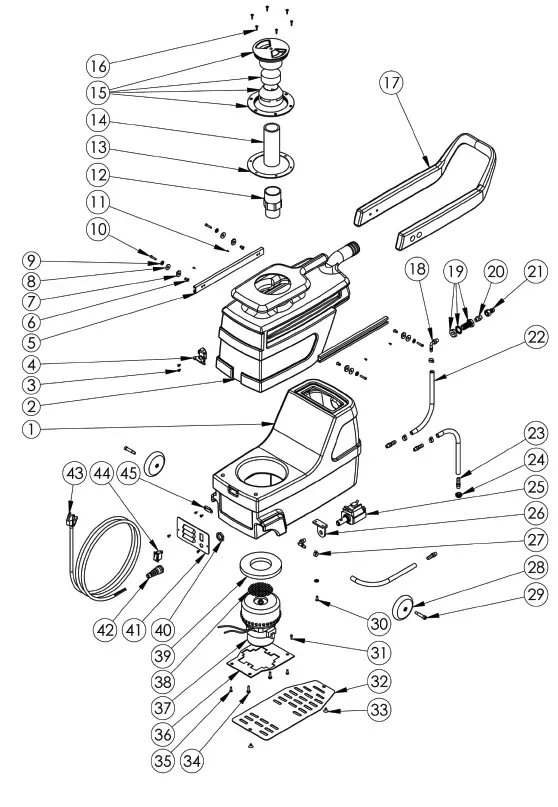 16
15
14
13
12
11
10
9
8
7
6
5
4
3
2
1
17
18
19
20
21
22
23
24
25
26
27
28
29
30
31
32
33
43
44
45
42
41
40
39
38
37
36
35
34