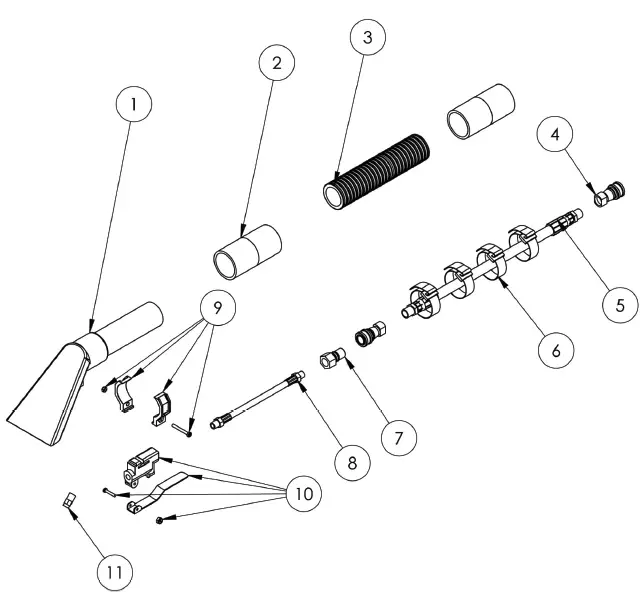 1
2
3
4
5
6
7
8
9
10
11