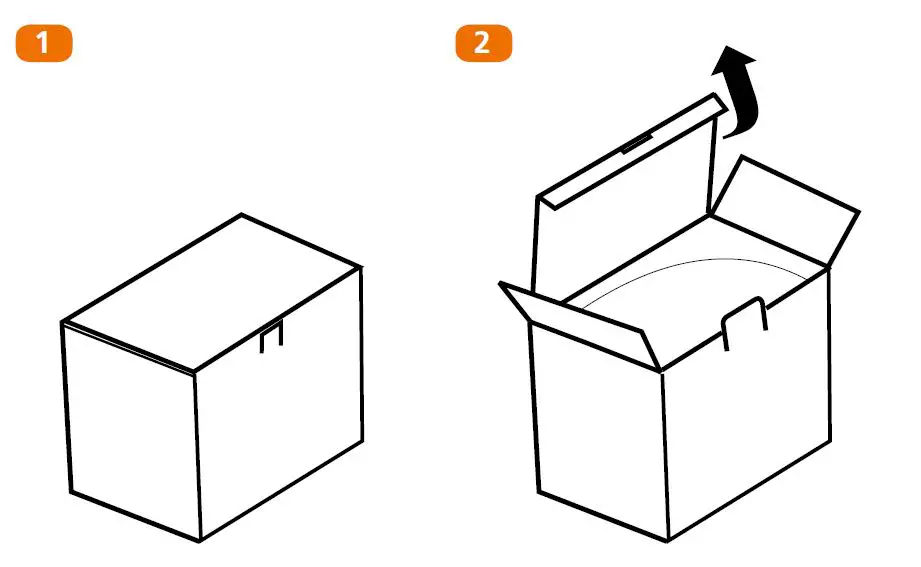 1

2