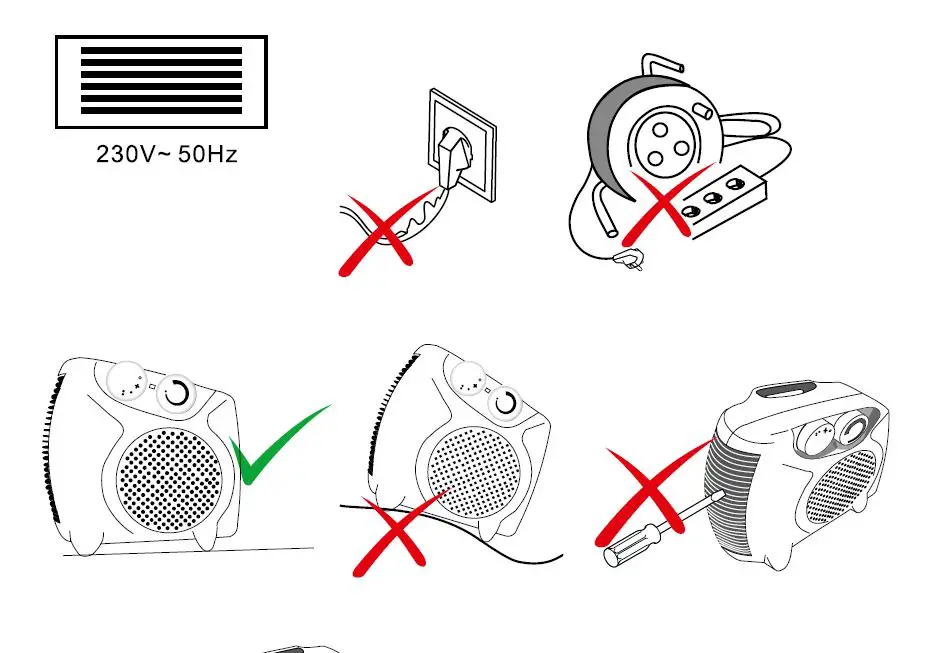 230V~ 50Hz