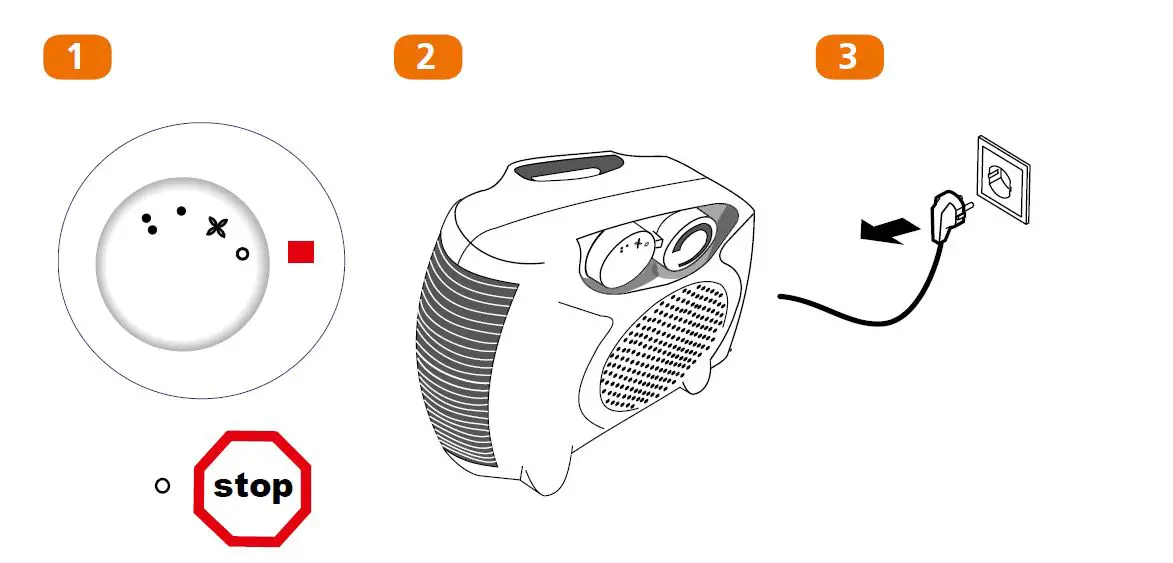 1

2

3

stop