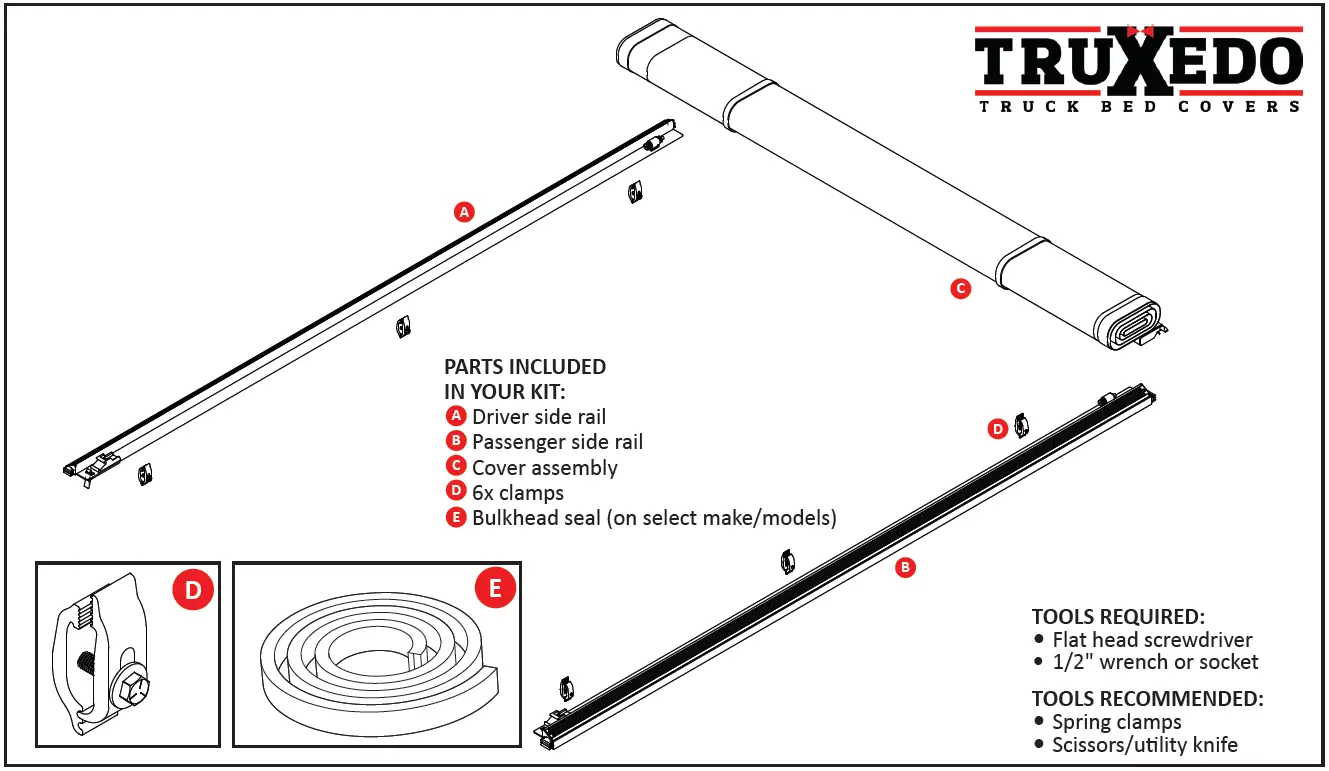 TRUXEDO
TRUCK BED COVERS

A

C

PARTS INCLUDED IN YOUR KIT:
A Driver side rail
B Passenger side rail
C Cover assembly
D 6x clamps
E Bulkhead seal (on select make/models)

D

B

D

E

TOOLS REQUIRED:
• Flat head screwdriver
• 1/2" wrench or socket

TOOLS RECOMMENDED:
• Spring clamps
• Scissors/utility knife