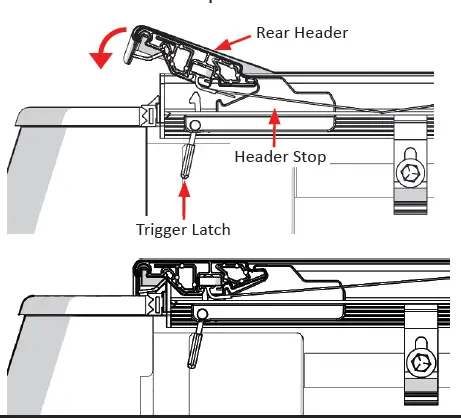 Rear Header

Header Stop

Trigger Latch