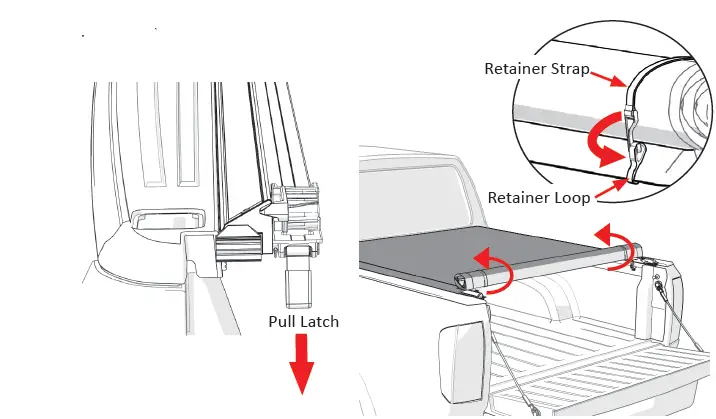 Pull Latch

Retainer Strap

Retainer Loop