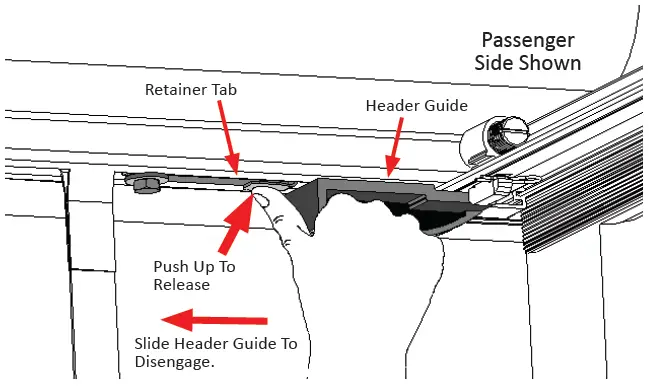 Passenger Side Shown

Retainer Tab

Header Guide

Push Up To Release

Slide Header Guide To Disengage.