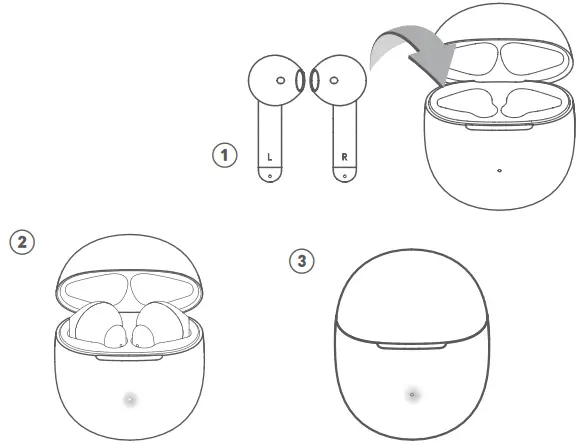 1
L
R
2
3